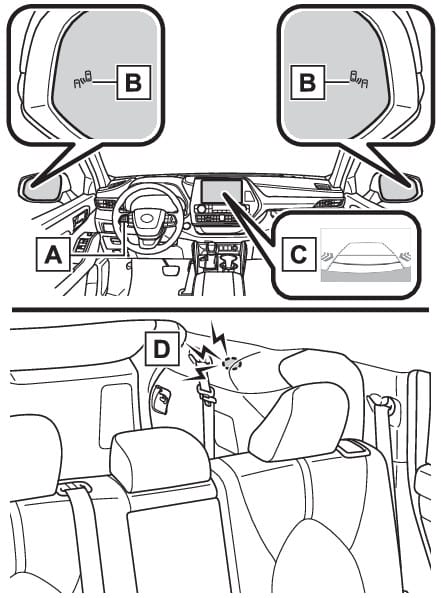 B
B
A
C
D